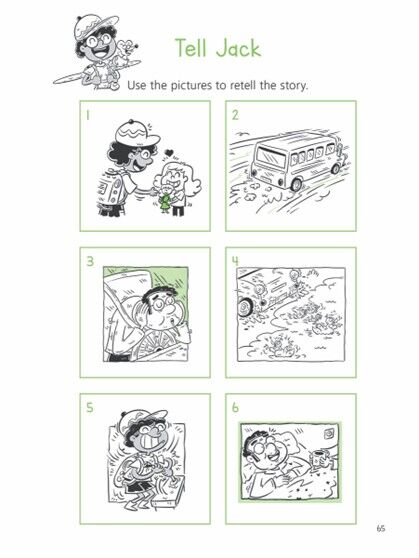 Tell Jack

Use the pictures to retell the story.

1

2

3

4

5

6

65