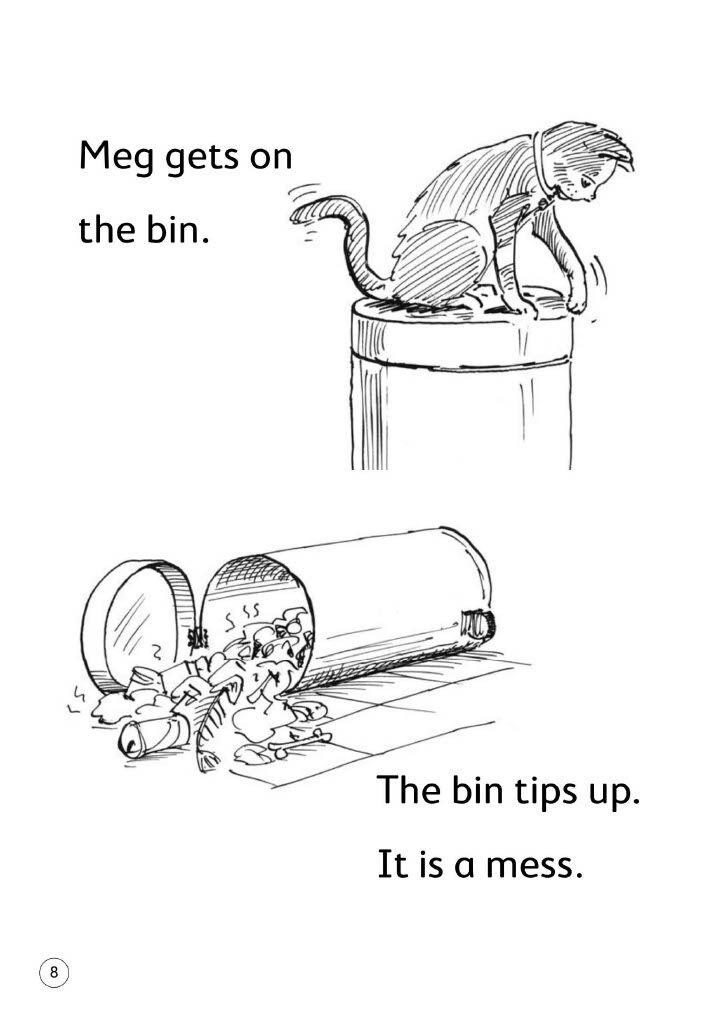 Meg gets on the bin.

The bin tips up.
It is a mess.

8